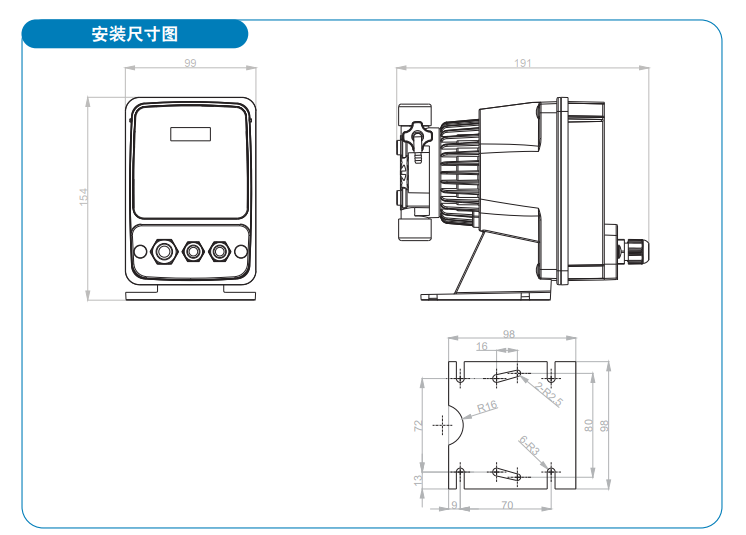 安装尺寸图

99

154

191

98

16

2-R2.5

R16

72

80

98

6-R3

13

9

70